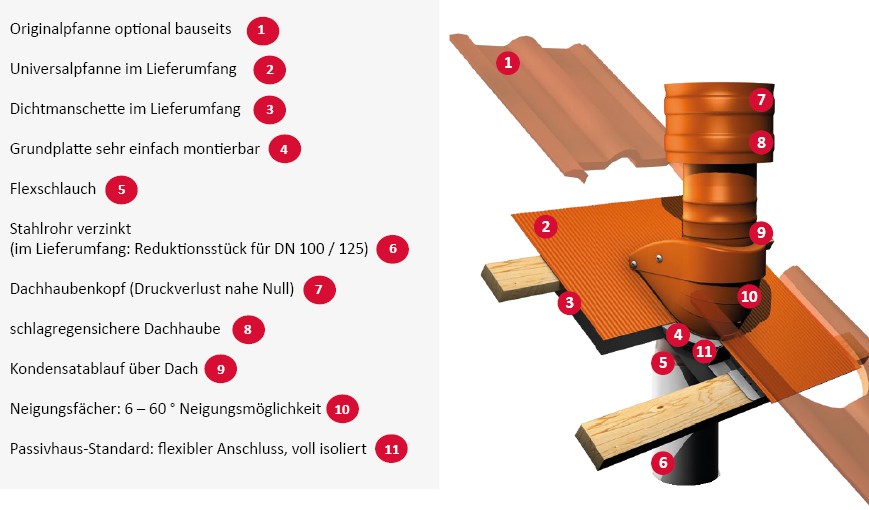 Originalpfanne optional bauseits 1

Universalpfanne im Lieferumfang 2

Dichtmanschette im Lieferumfang 3

Grundplatte sehr einfach montierbar 4

Flexschlauch 5

Stahlrohr verzinkt
(im Lieferumfang: Reduktionsstück für DN 100 / 125) 6

Dachhaubenkopf (Druckverlust nahe Null) 7

schlagregensichere Dachhaube 8

Kondensatablauf über Dach 9

Neigungsfächer: 6 – 60 ° Neigungsmöglichkeit 10

Passivhaus-Standard: flexibler Anschluss, voll isoliert 11

1
7
8
2
9
3
10
4
11
5
6